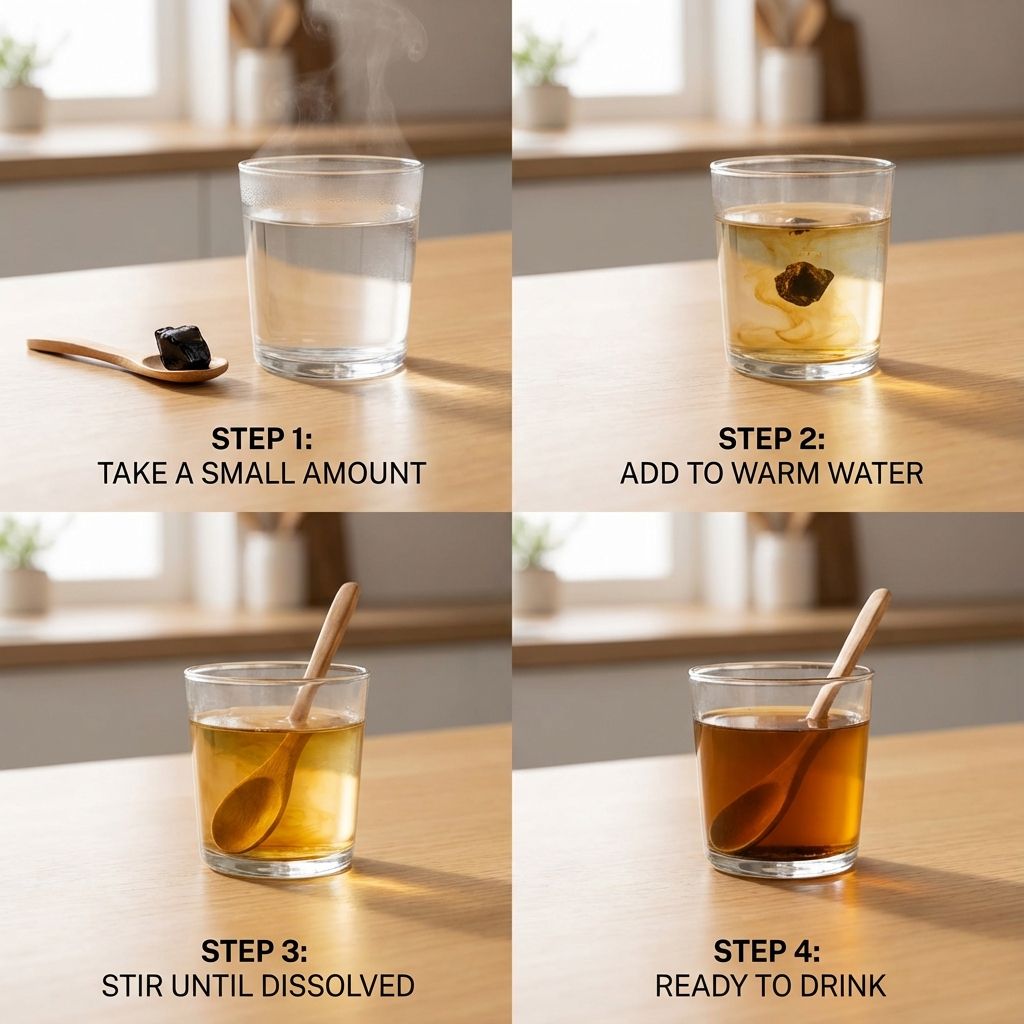 STEP 1:
TAKE A SMALL AMOUNT

STEP 2:
ADD TO WARM WATER

STEP 3:
STIR UNTIL DISSOLVED

STEP 4:
READY TO DRINK